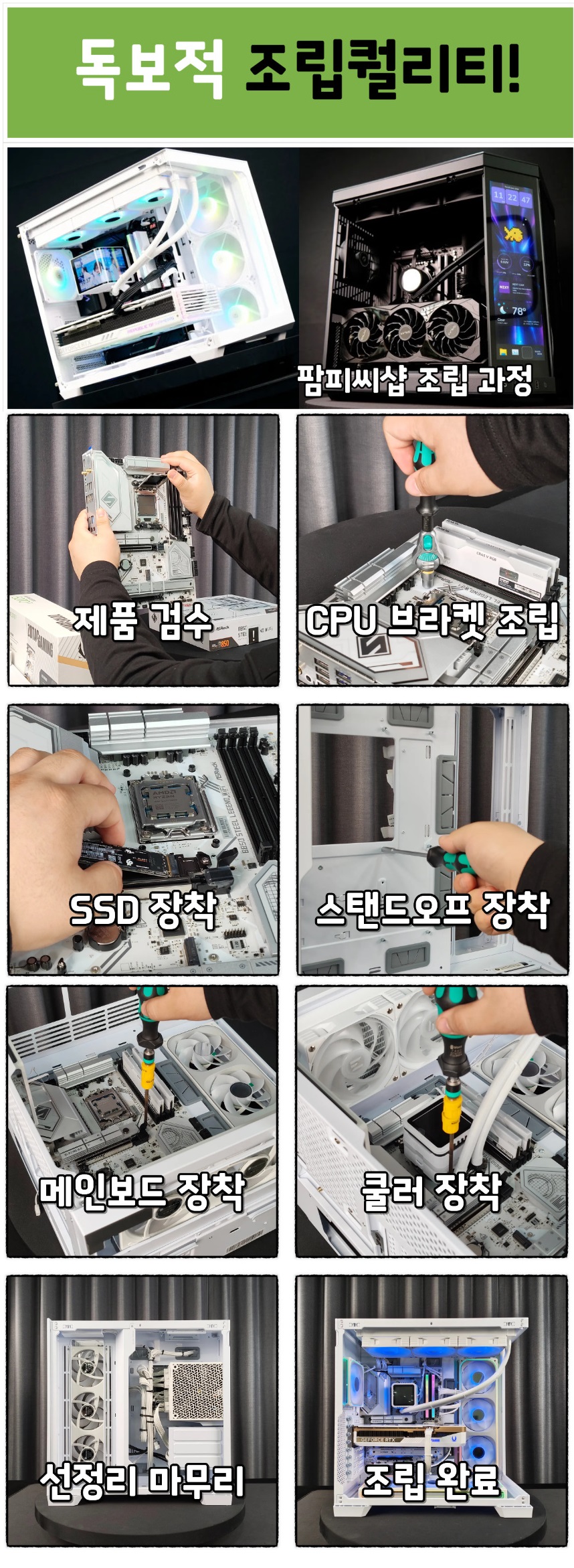 독보적 조립퀄리티!

팜피씨샵 조립 과정

제품 검수

CPU 브라켓 조립

SSD 장착

스탠드오프 장착

메인보드 장착

쿨러 장착

선정리 마무리

조립 완료