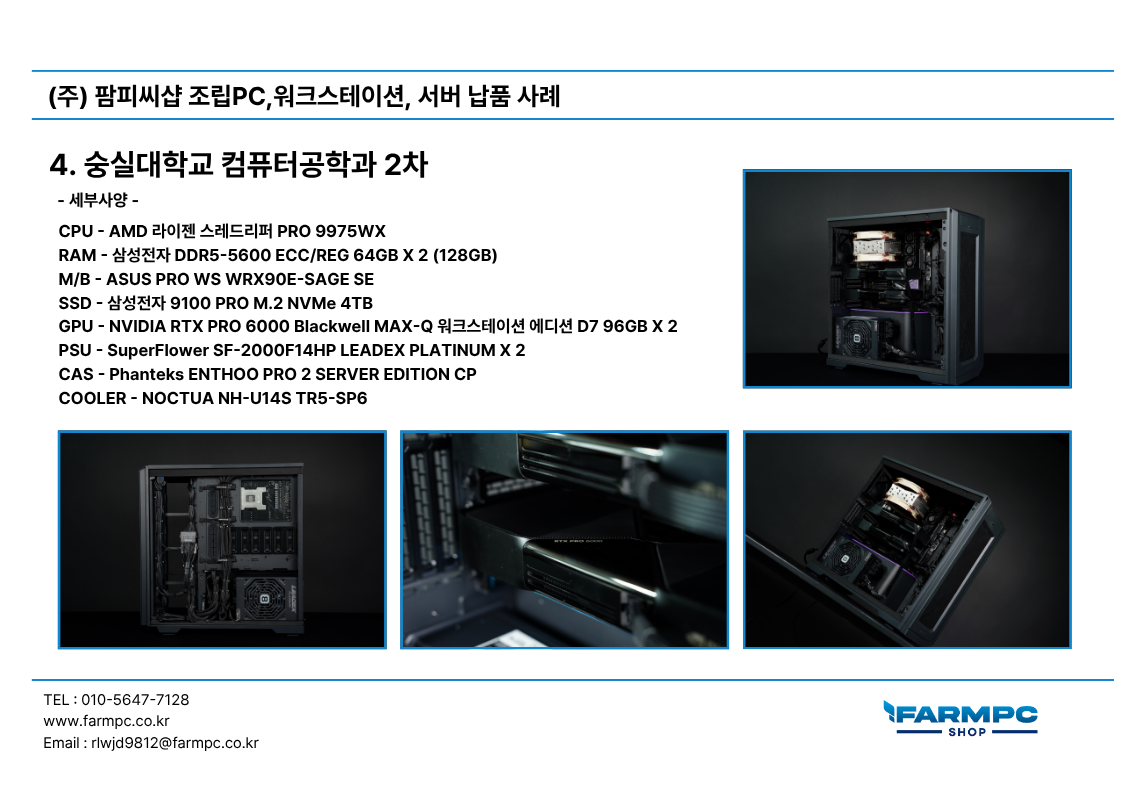 (주) 팜피씨샵 조립PC,워크스테이션, 서버 납품 사례

4. 숭실대학교 컴퓨터공학과 2차

- 세부사양 -

CPU - AMD 라이젠 스레드리퍼 PRO 9975WX
RAM - 삼성전자 DDR5-5600 ECC/REG 64GB X 2 (128GB)
M/B - ASUS PRO WS WRX90E-SAGE SE
SSD - 삼성전자 9100 PRO M.2 NVMe 4TB
GPU - NVIDIA RTX PRO 6000 Blackwell MAX-Q 워크스테이션 에디션 D7 96GB X 2
PSU - SuperFlower SF-2000F14HP LEADEX PLATINUM X 2
CAS - Phanteks ENTHOO PRO 2 SERVER EDITION CP
COOLER - NOCTUA NH-U14S TR5-SP6

TEL : 010-5647-7128
www.farmpc.co.kr
Email : rlwjd9812@farmpc.co.kr

FARMPC
SHOP